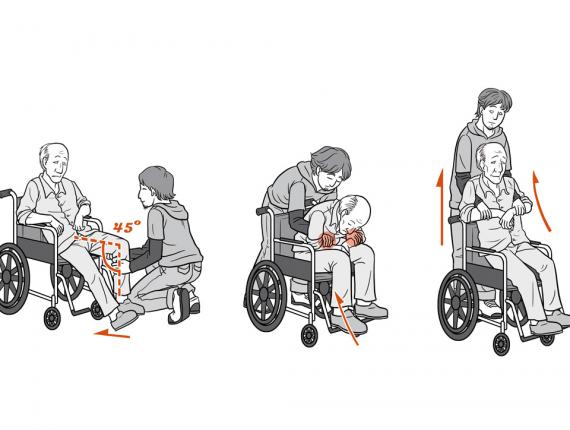 45°